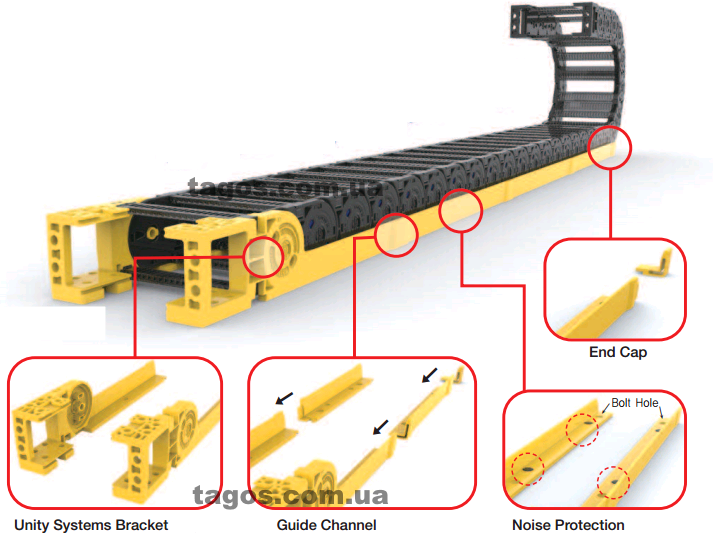 tagos.com.ua

End Cap

Bolt Hole

tagos.com.ua

Unity Systems Bracket

Guide Channel

Noise Protection